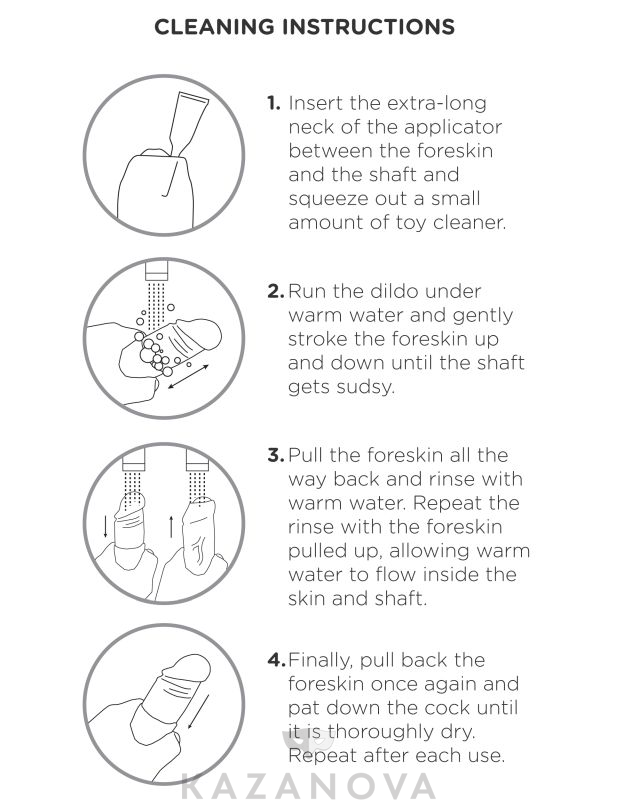 CLEANING INSTRUCTIONS

1. Insert the extra-long neck of the applicator between the foreskin and the shaft and squeeze out a small amount of toy cleaner.

2. Run the dildo under warm water and gently stroke the foreskin up and down until the shaft gets sudsy.

3. Pull the foreskin all the way back and rinse with warm water. Repeat the rinse with the foreskin pulled up, allowing warm water to flow inside the skin and shaft.

4. Finally, pull back the foreskin once again and pat down the cock until it is thoroughly dry. Repeat after each use.

KAZANOVA